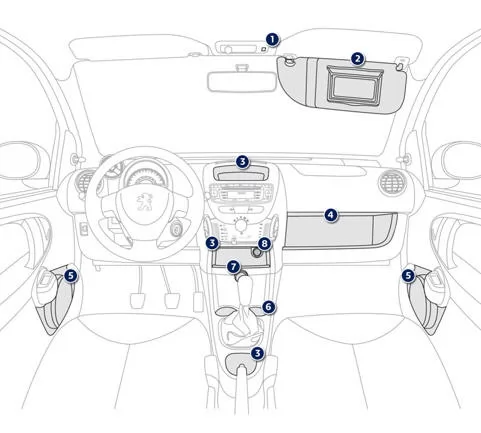 1
2
3
4
3
8
7
5
5
6
3